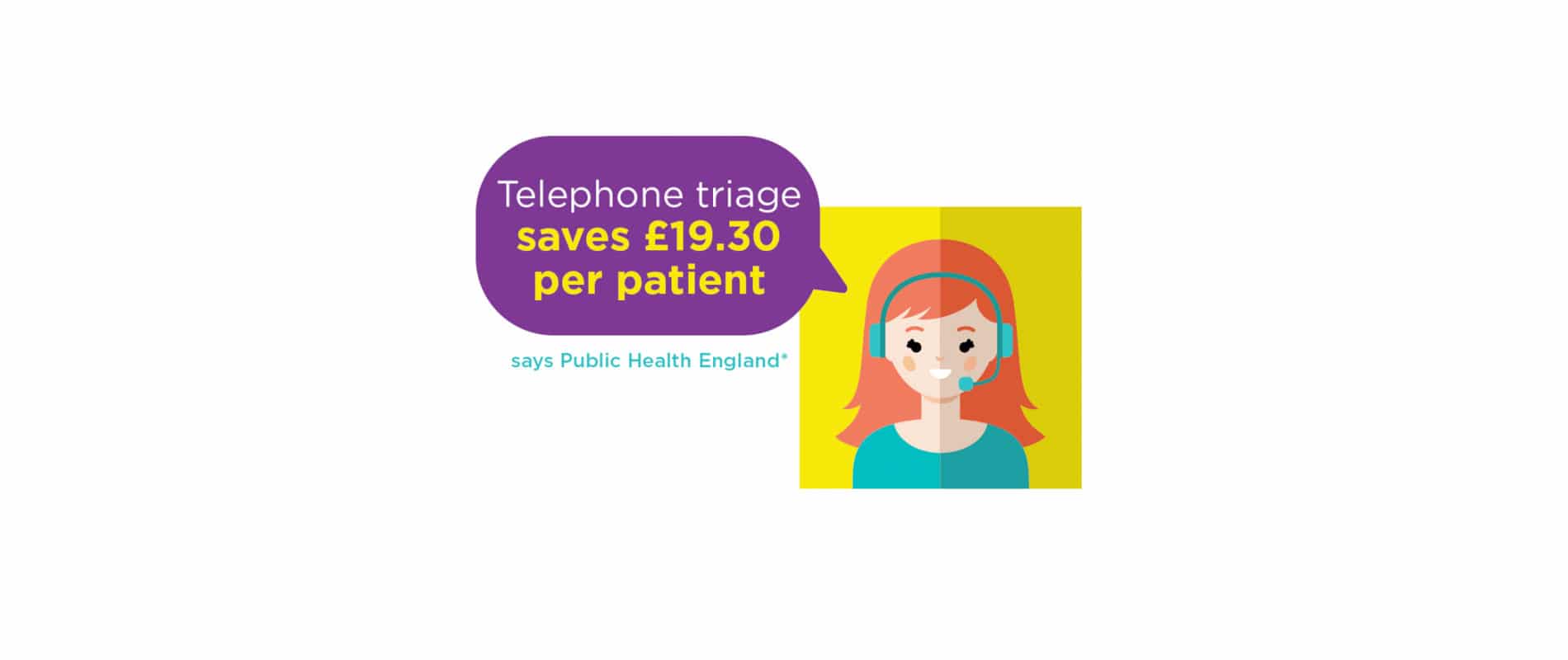 Telephone triage saves £19.30 per patient

says Public Health England*